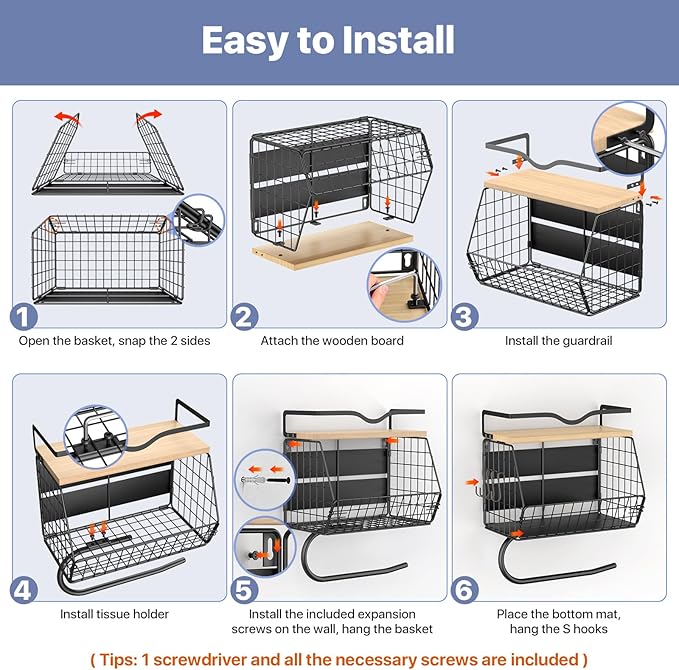 Easy to Install

1
Open the basket, snap the 2 sides

2
Attach the wooden board

3
Install the guardrail

4
Install tissue holder

5
Install the included expansion screws on the wall, hang the basket

6
Place the bottom mat, hang the S hooks

( Tips: 1 screwdriver and all the necessary screws are included )