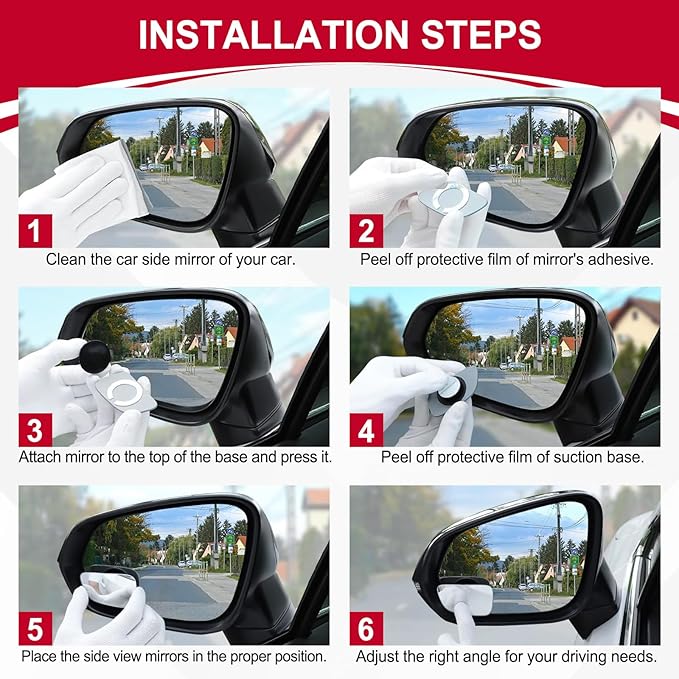 INSTALLATION STEPS

1
Clean the car side mirror of your car.

2
Peel off protective film of mirror's adhesive.

3
Attach mirror to the top of the base and press it.

4
Peel off protective film of suction base.

5
Place the side view mirrors in the proper position.

6
Adjust the right angle for your driving needs.