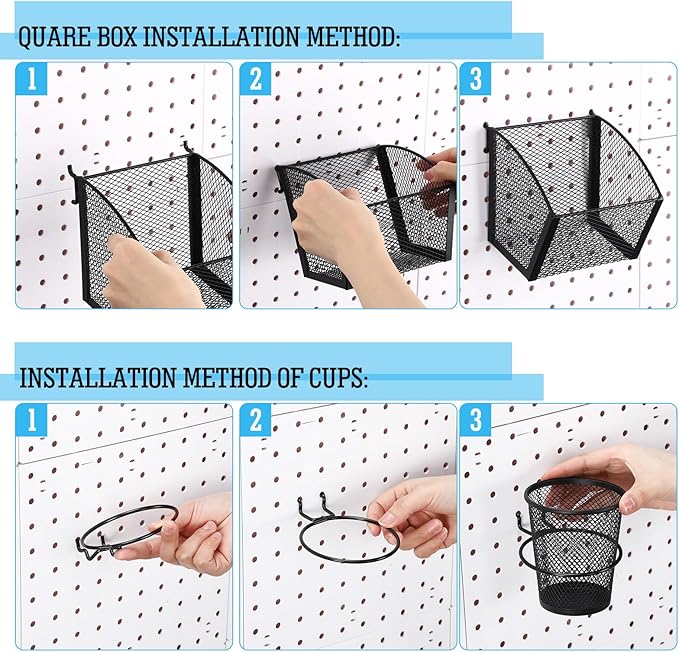 QUARE BOX INSTALLATION METHOD:

1

2

3

INSTALLATION METHOD OF CUPS:

1

2

3