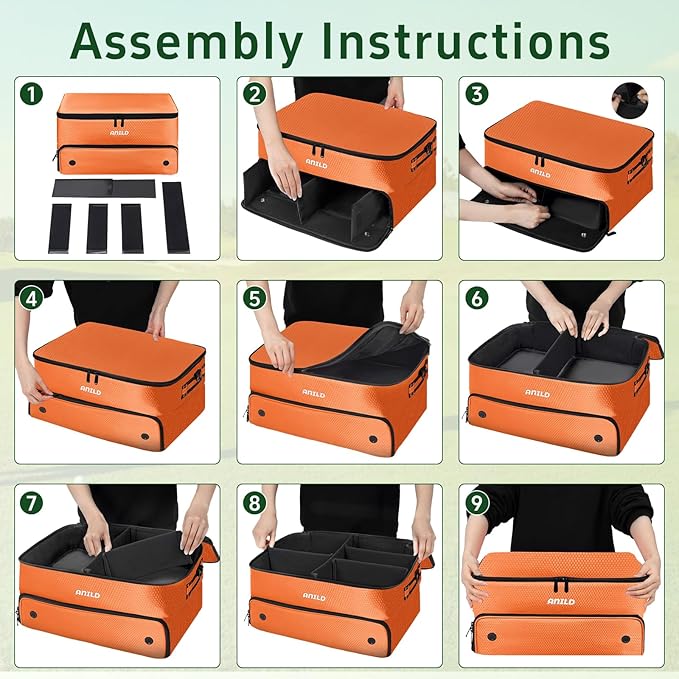 Assembly Instructions

1
ANILD

2
ANILD

3
ANILD

4
ANILD

5
ANILD

6
ANILD

7
ANILD

8
ANILD

9
ANILD