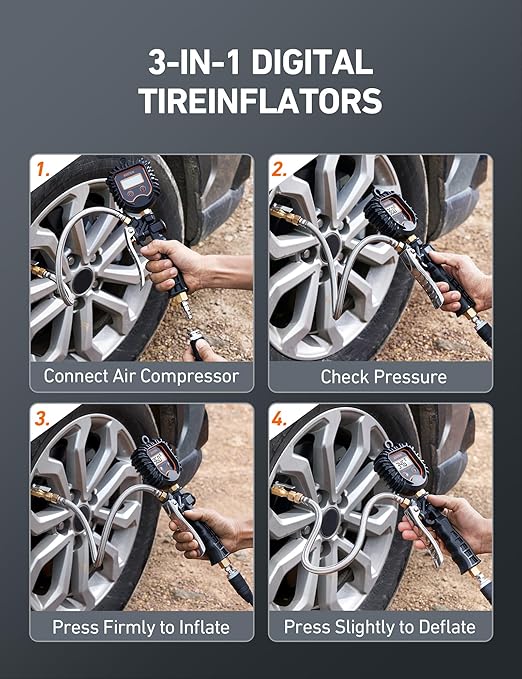 3-IN-1 DIGITAL TIREINFLATORS

1.

Connect Air Compressor

2.

Check Pressure

3.

Press Firmly to Inflate

4.

Press Slightly to Deflate