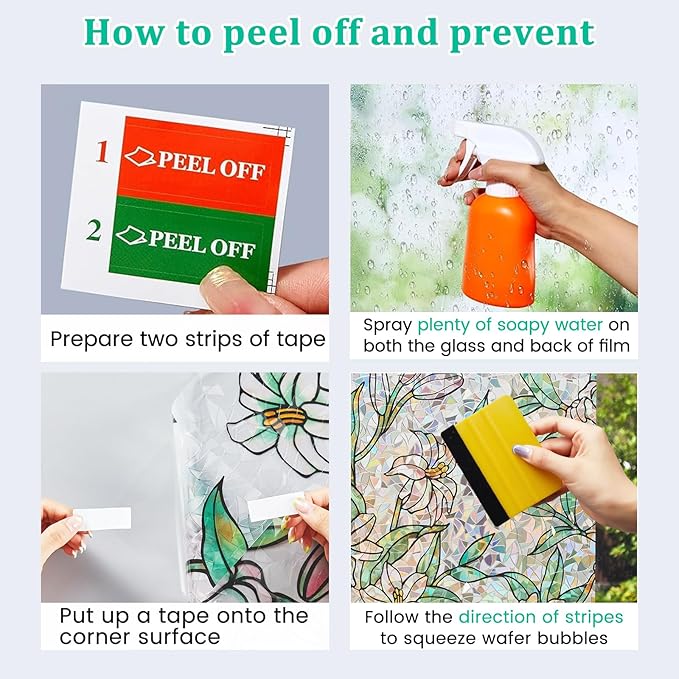 How to peel off and prevent

1 PEEL OFF

2 PEEL OFF

Prepare two strips of tape

Spray plenty of soapy water on both the glass and back of film

Put up a tape onto the corner surface

Follow the direction of stripes to squeeze wafer bubbles