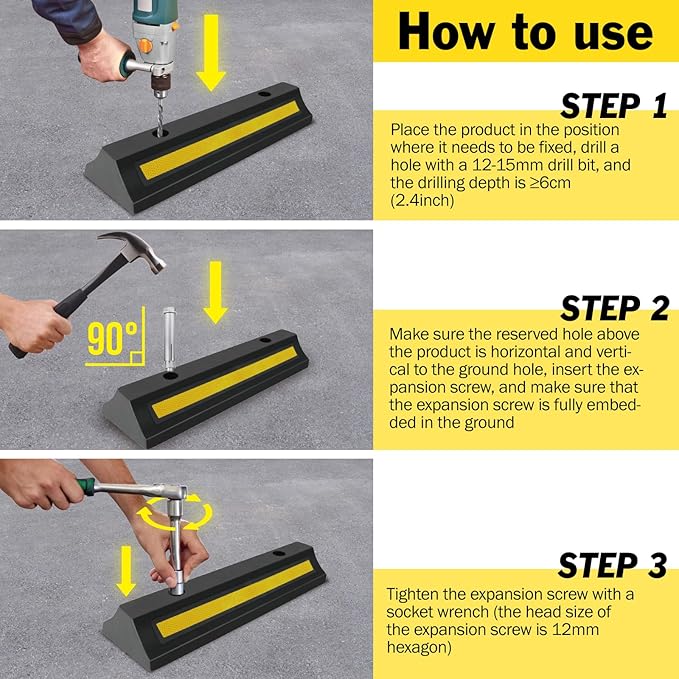 How to use

STEP 1

Place the product in the position where it needs to be fixed, drill a hole with a 12-15mm drill bit, and the drilling depth is ≥6cm (2.4inch)

90°

STEP 2

Make sure the reserved hole above the product is horizontal and vertical to the ground hole, insert the expansion screw, and make sure that the expansion screw is fully embedded in the ground

STEP 3

Tighten the expansion screw with a socket wrench (the head size of the expansion screw is 12mm hexagon)