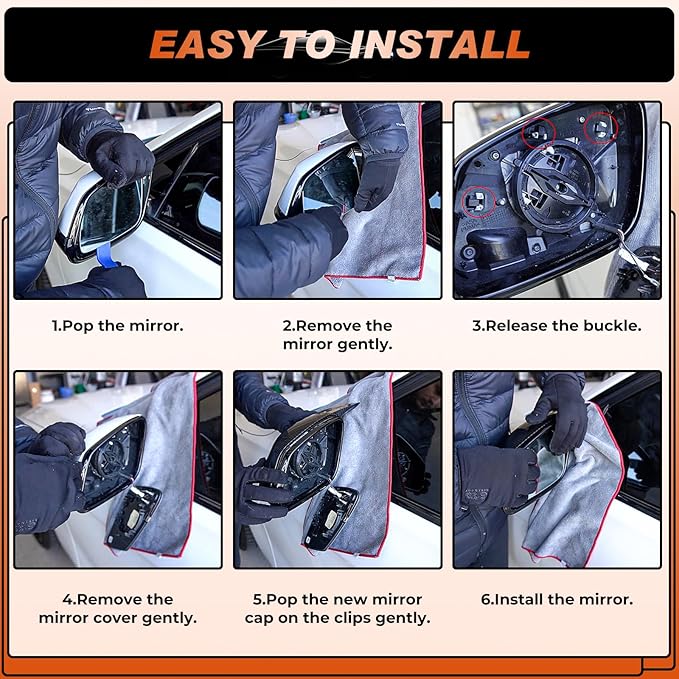 EASY TO INSTALL

1.Pop the mirror.

2.Remove the mirror gently.

3.Release the buckle.

4.Remove the mirror cover gently.

5.Pop the new mirror cap on the clips gently.

6.Install the mirror.