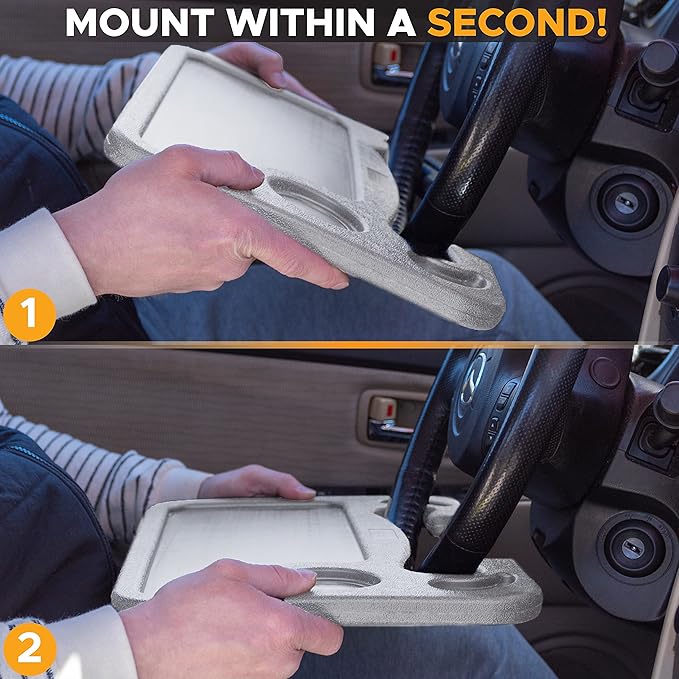 MOUNT WITHIN A SECOND!

1

2