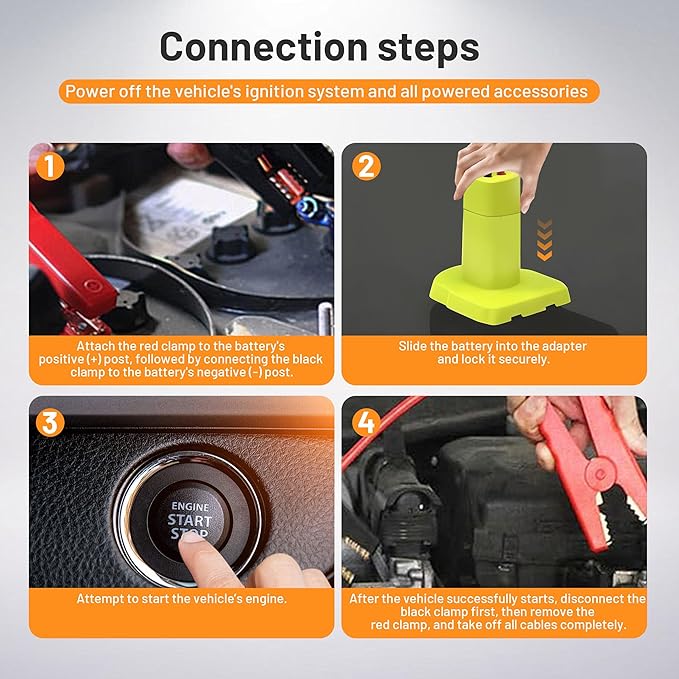 Connection steps

Power off the vehicle's ignition system and all powered accessories

1

Attach the red clamp to the battery's positive (+) post, followed by connecting the black clamp to the battery's negative (-) post.

2

Slide the battery into the adapter and lock it securely.

3

ENGINE START STOP

Attempt to start the vehicle's engine.

4

After the vehicle successfully starts, disconnect the black clamp first, then remove the red clamp, and take off all cables completely.