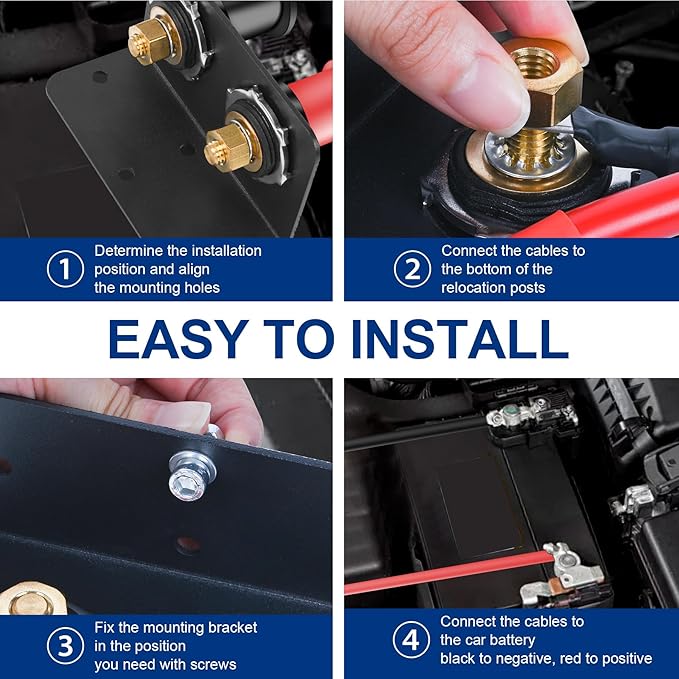 1 Determine the installation position and align the mounting holes

2 Connect the cables to the bottom of the relocation posts

EASY TO INSTALL

3 Fix the mounting bracket in the position you need with screws

4 Connect the cables to the car battery black to negative, red to positive