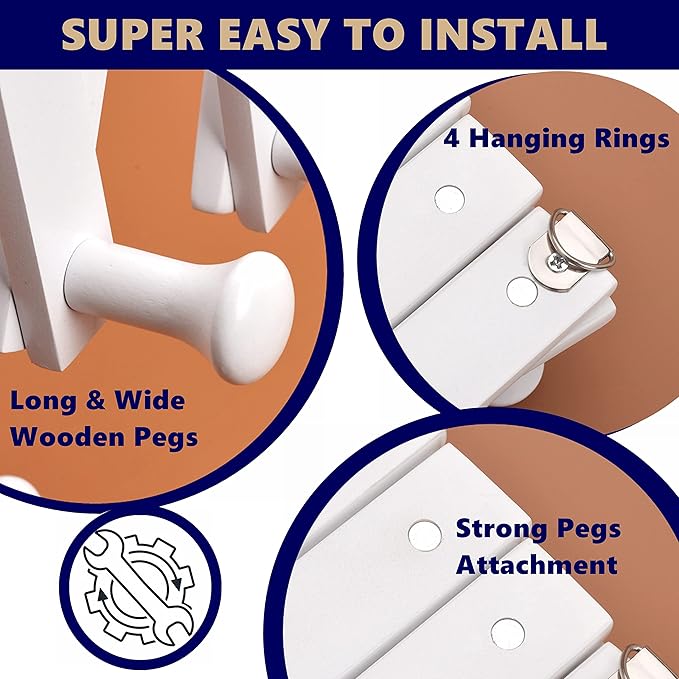 SUPER EASY TO INSTALL

4 Hanging Rings

Long & Wide Wooden Pegs

Strong Pegs Attachment