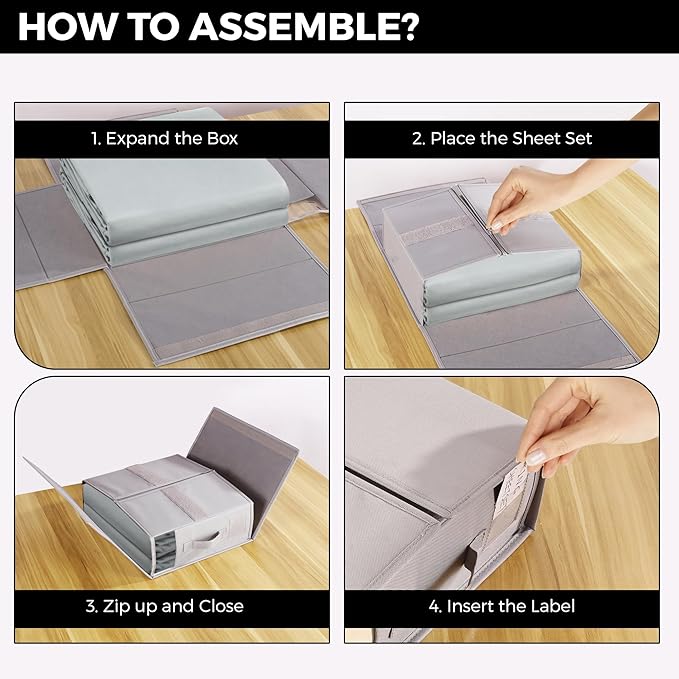 HOW TO ASSEMBLE?

1. Expand the Box

2. Place the Sheet Set

3. Zip up and Close

4. Insert the Label