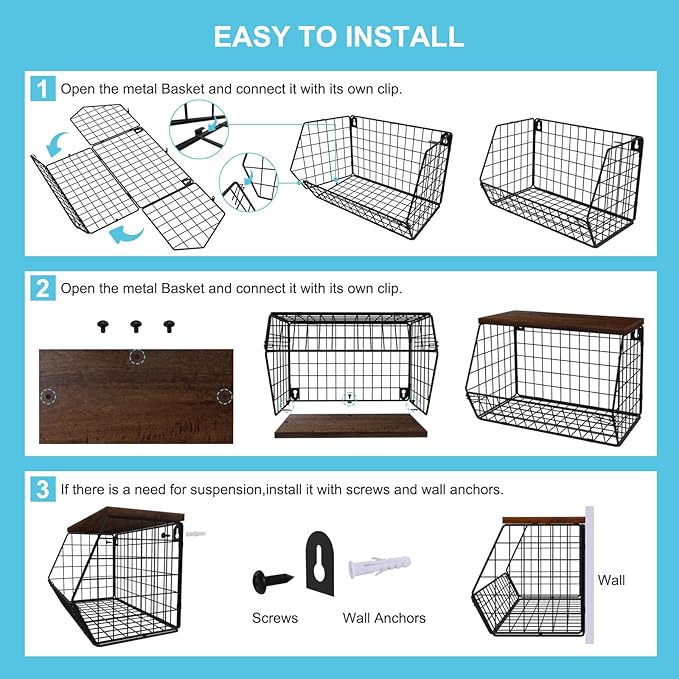 EASY TO INSTALL

1 Open the metal Basket and connect it with its own clip.

2 Open the metal Basket and connect it with its own clip.

3 If there is a need for suspension,install it with screws and wall anchors.

Screws

Wall Anchors

Wall