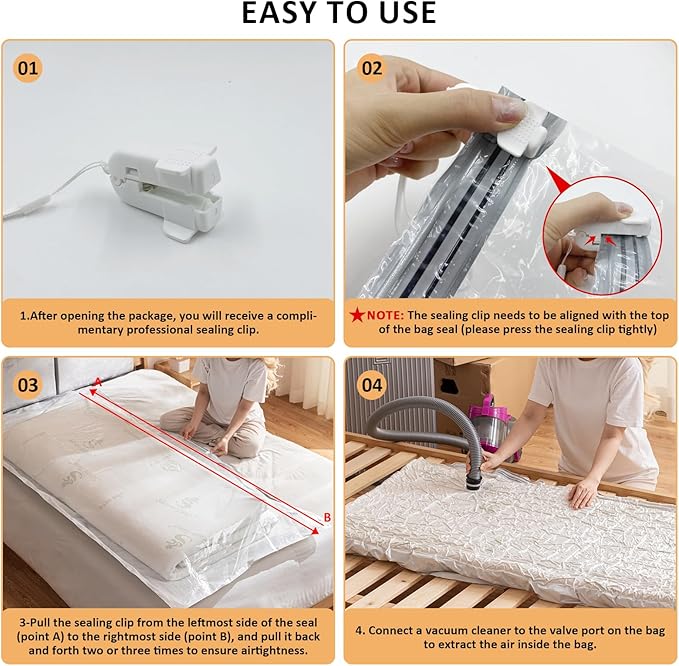 EASY TO USE

01

1.After opening the package, you will receive a complimentary professional sealing clip.

02

★NOTE: The sealing clip needs to be aligned with the top of the bag seal (please press the sealing clip tightly)

03

A

B

3-Pull the sealing clip from the leftmost side of the seal (point A) to the rightmost side (point B), and pull it back and forth two or three times to ensure airtightness.

04

4. Connect a vacuum cleaner to the valve port on the bag to extract the air inside the bag.