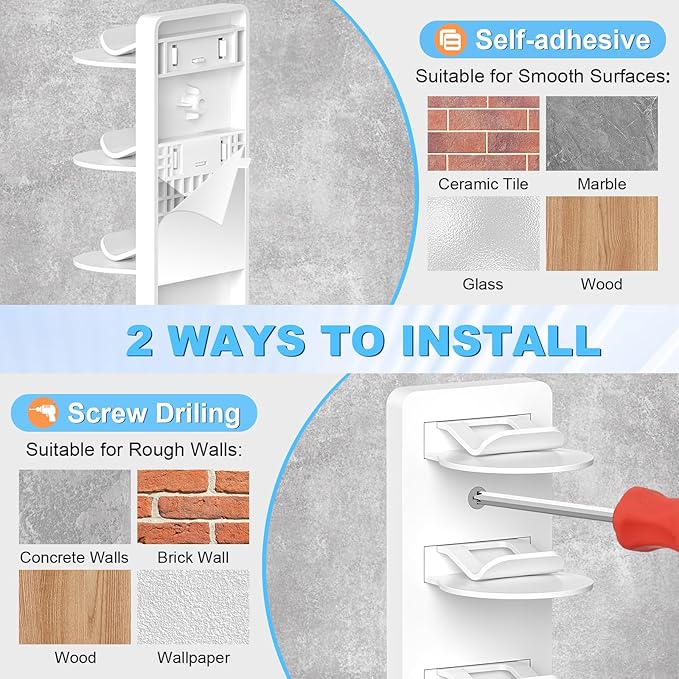 Self-adhesive

Suitable for Smooth Surfaces:

Ceramic Tile

Marble

Glass

Wood

2 WAYS TO INSTALL

Screw Driling

Suitable for Rough Walls:

Concrete Walls

Brick Wall

Wood

Wallpaper