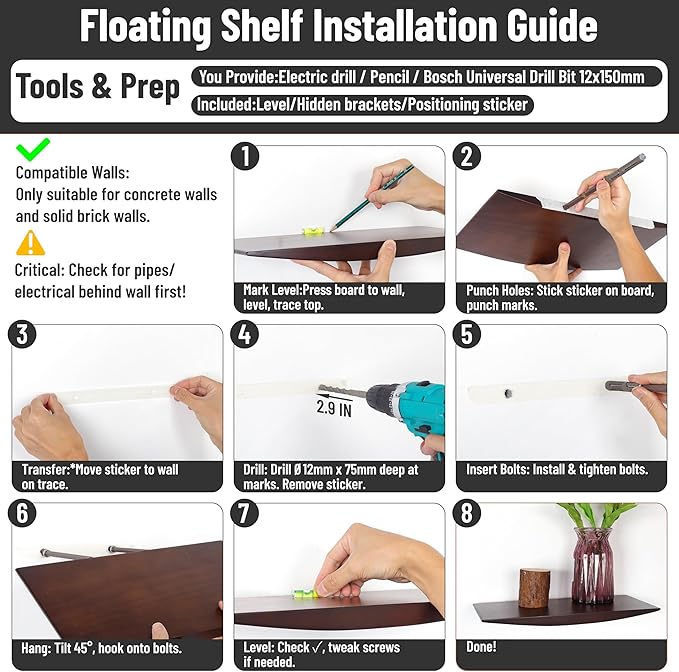 Floating Shelf Installation Guide

Tools & Prep

You Provide:Electric drill / Pencil / Bosch Universal Drill Bit 12x150mm

Included:Level/Hidden brackets/Positioning sticker

Compatible Walls:
Only suitable for concrete walls and solid brick walls.

Critical: Check for pipes/ electrical behind wall first!

1

Mark Level:Press board to wall, level, trace top.

2

Punch Holes: Stick sticker on board, punch marks.

3

Transfer:*Move sticker to wall on trace.

4

2.9 IN

Drill: Drill Ø12mm x 75mm deep at marks. Remove sticker.

5

Insert Bolts: Install & tighten bolts.

6

Hang: Tilt 45°, hook onto bolts.

7

Level: Check ✓, tweak screws if needed.

8

Done!