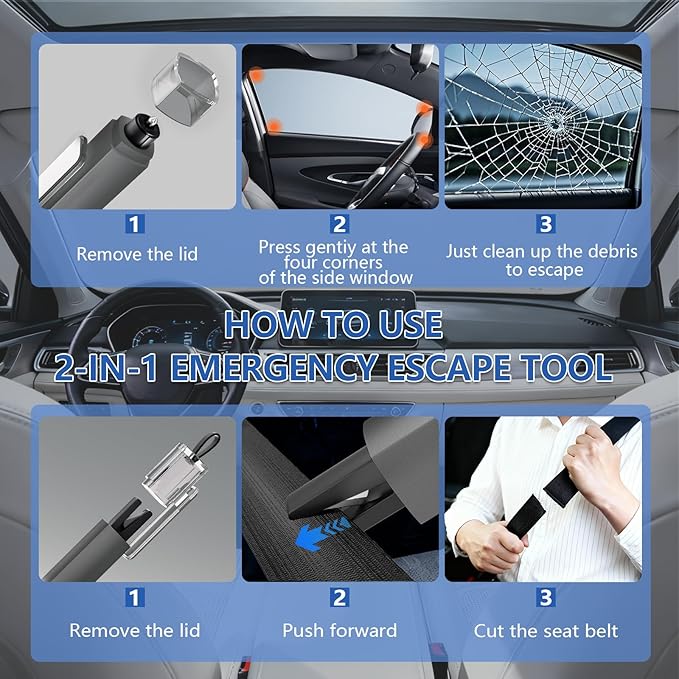 1
Remove the lid

2
Press gentiy at the four corners of the side window

3
Just clean up the debris to escape

HOW TO USE
2-IN-1 EMERGENCY ESCAPE TOOL

1
Remove the lid

2
Push forward

3
Cut the seat belt