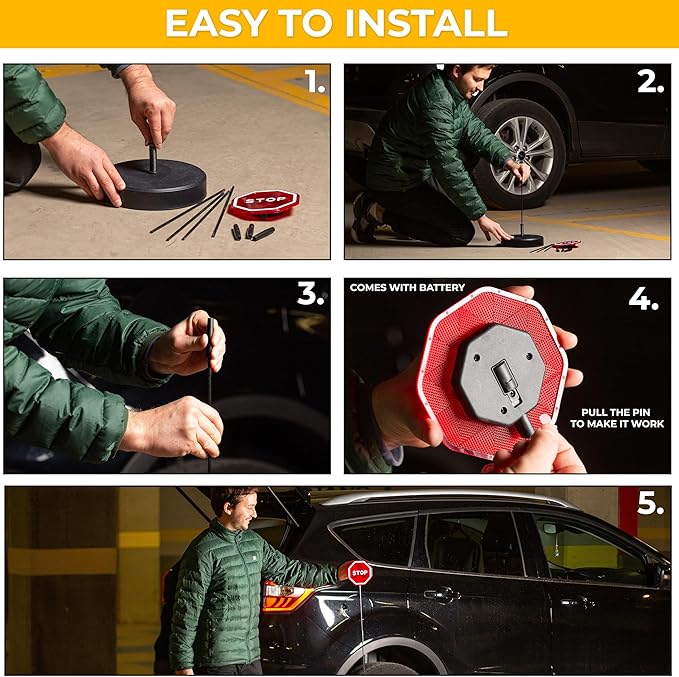 EASY TO INSTALL

1.

STOP

2.

3.

COMES WITH BATTERY

4.

PULL THE PIN TO MAKE IT WORK

5.

STOP