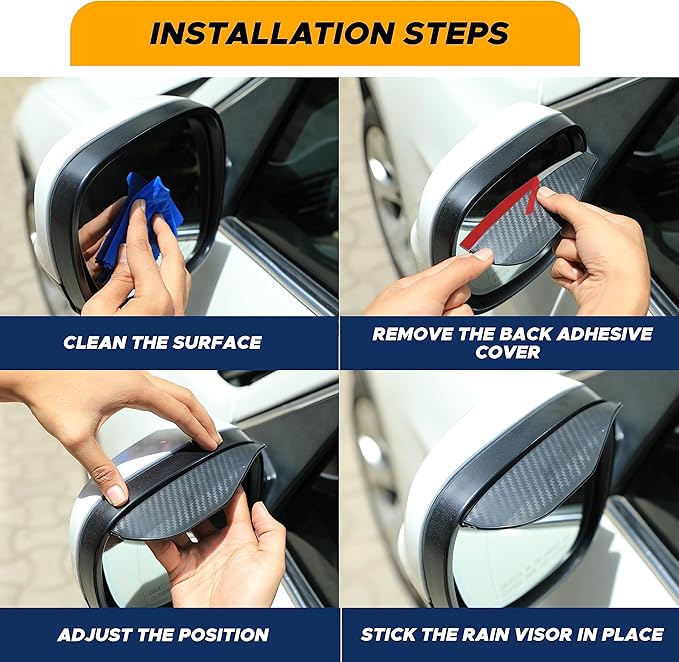 INSTALLATION STEPS

CLEAN THE SURFACE

REMOVE THE BACK ADHESIVE COVER

ADJUST THE POSITION

STICK THE RAIN VISOR IN PLACE