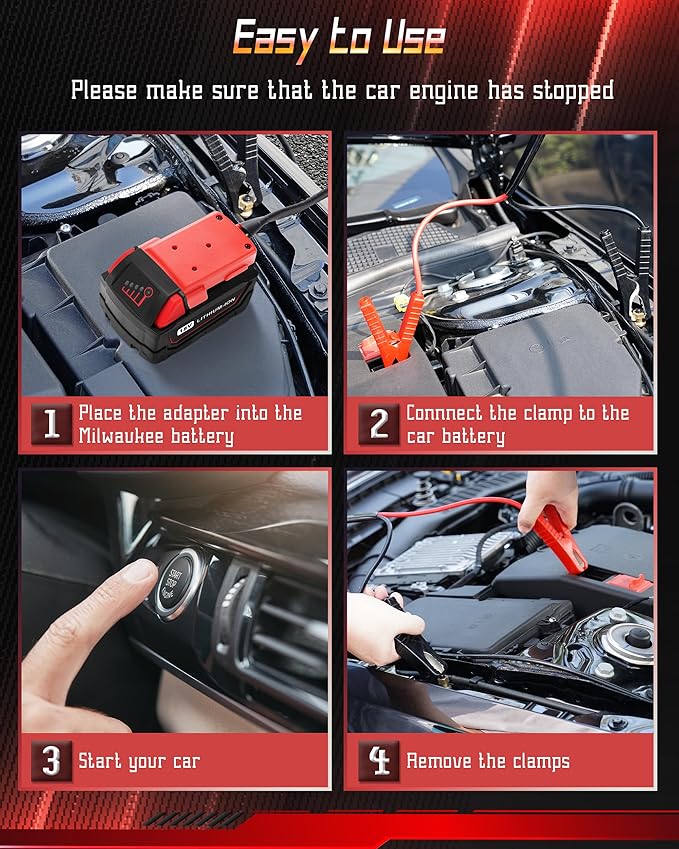 Easy to Use

Please make sure that the car engine has stopped

18V LITHIUM-ION

1 Place the adapter into the Milwaukee battery

2 Connnect the clamp to the car battery

START STOP

3 Start your car

4 Remove the clamps