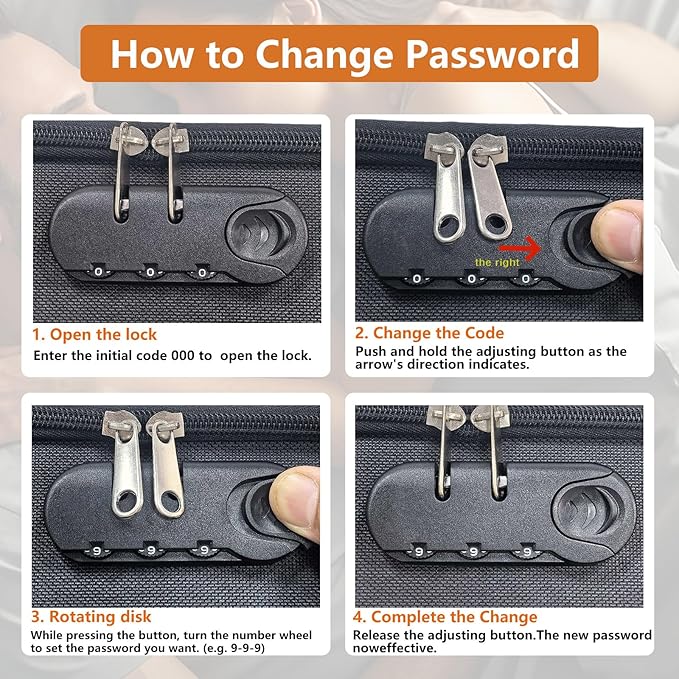 How to Change Password

0 0 0

1. Open the lock

Enter the initial code 000 to open the lock.

the right

0 0 0

2. Change the Code

Push and hold the adjusting button as the arrow's direction indicates.

9 9 9

3. Rotating disk

While pressing the button, turn the number wheel to set the password you want. (e.g. 9-9-9)

9 9 9

4. Complete the Change

Release the adjusting button.The new password noweffective.