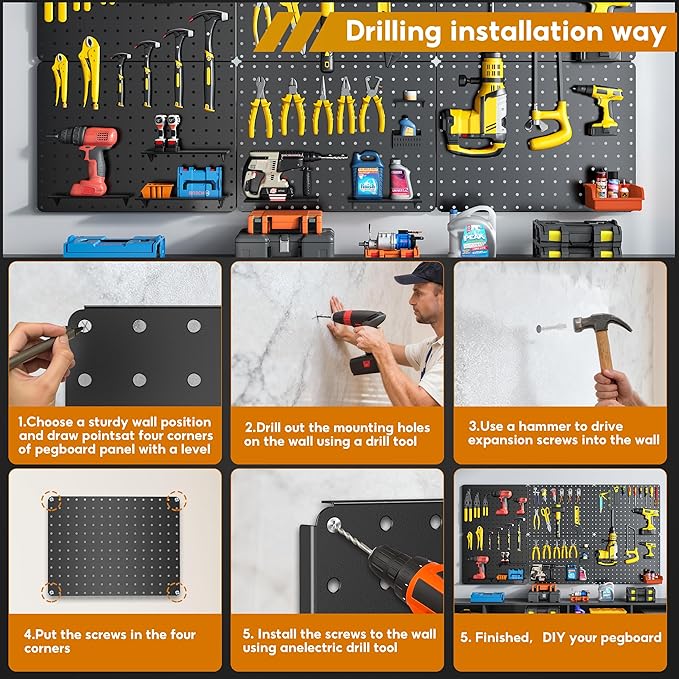 Drilling installation way

1.Choose a sturdy wall position and draw pointsat four corners of pegboard panel with a level

2.Drill out the mounting holes on the wall using a drill tool

3.Use a hammer to drive expansion screws into the wall

4.Put the screws in the four corners

5. Install the screws to the wall using anelectric drill tool

5. Finished, DIY your pegboard