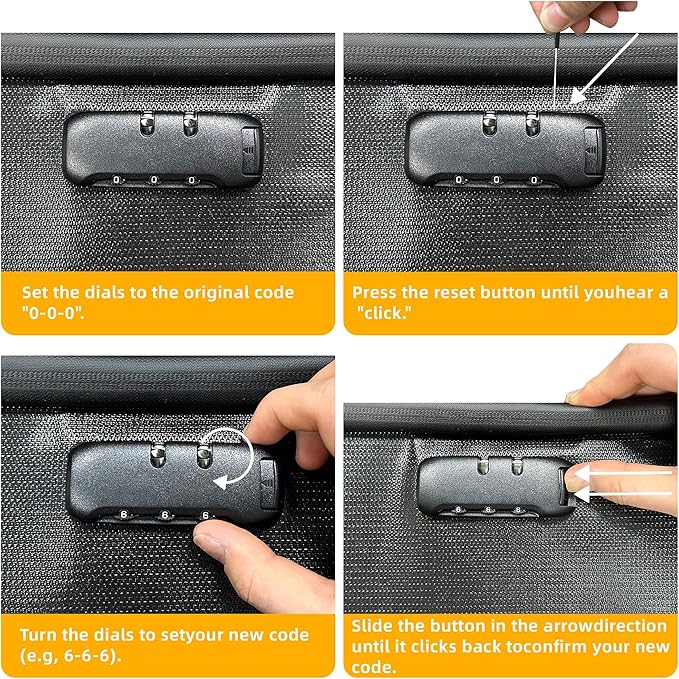 0 0 0

Set the dials to the original code "0-0-0".

0 0 0

Press the reset button until youhear a "click."

6 6 6

Turn the dials to setyour new code (e.g, 6-6-6).

6 6 6

Slide the button in the arrowdirection until it clicks back toconfirm your new code.