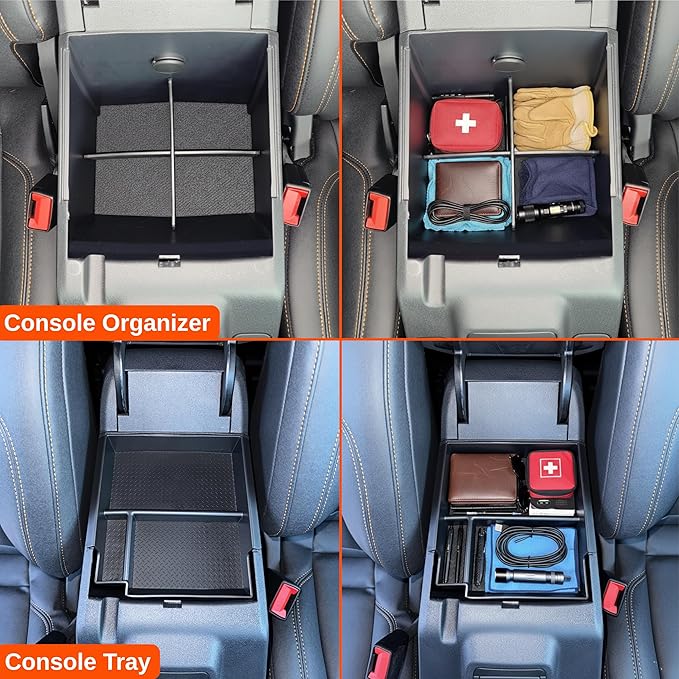 Console Organizer

Console Tray