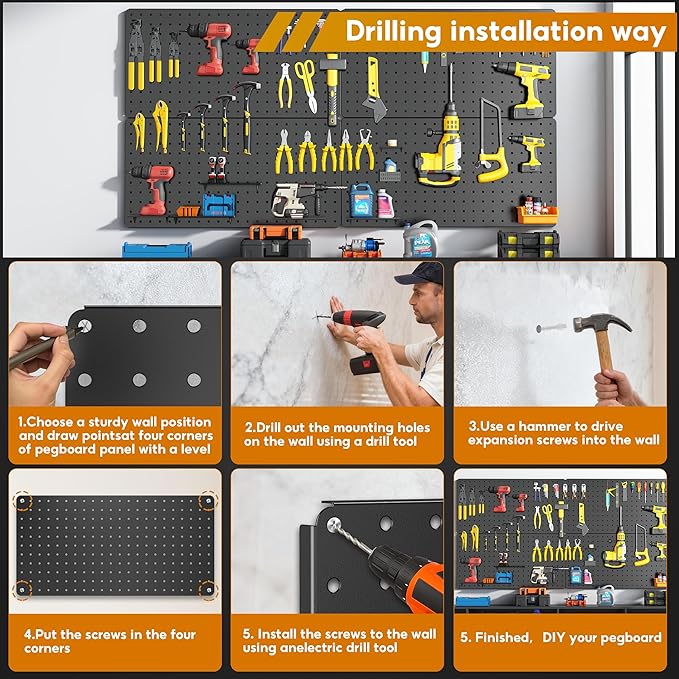 Drilling installation way

1.Choose a sturdy wall position and draw pointsat four corners of pegboard panel with a level

2.Drill out the mounting holes on the wall using a drill tool

3.Use a hammer to drive expansion screws into the wall

4.Put the screws in the four corners

5. Install the screws to the wall using anelectric drill tool

5. Finished, DIY your pegboard